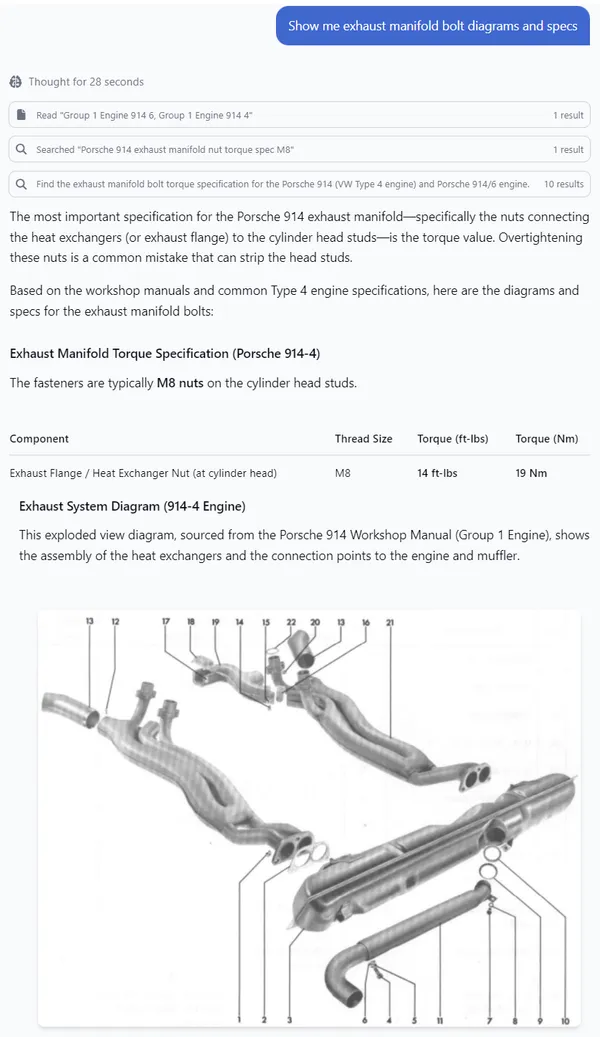 Show me exhaust manifold bolt diagrams and specs

Thought for 28 seconds

Read "Group 1 Engine 914 6, Group 1 Engine 914 4" 1 result

Searched "Porsche 914 exhaust manifold nut torque spec M8" 1 result

Find the exhaust manifold bolt torque specification for the Porsche 914 (VW Type 4 engine) and Porsche 914/6 engine. 10 results

The most important specification for the Porsche 914 exhaust manifold—specifically the nuts connecting the heat exchangers (or exhaust flange) to the cylinder head studs—is the torque value. Overtightening these nuts is a common mistake that can strip the head studs.

Based on the workshop manuals and common Type 4 engine specifications, here are the diagrams and specs for the exhaust manifold bolts:

Exhaust Manifold Torque Specification (Porsche 914-4)

The fasteners are typically M8 nuts on the cylinder head studs.

| Component | Thread Size | Torque (ft-lbs) | Torque (Nm) |
|---|---|---|---|
| Exhaust Flange / Heat Exchanger Nut (at cylinder head) | M8 | 14 ft-lbs | 19 Nm |

Exhaust System Diagram (914-4 Engine)

This exploded view diagram, sourced from the Porsche 914 Workshop Manual (Group 1 Engine), shows the assembly of the heat exchangers and the connection points to the engine and muffler.

13 12 17 18 19 14 15 22 20 13 16 21

1 2 3 6 4 5 11 7 8 9 10